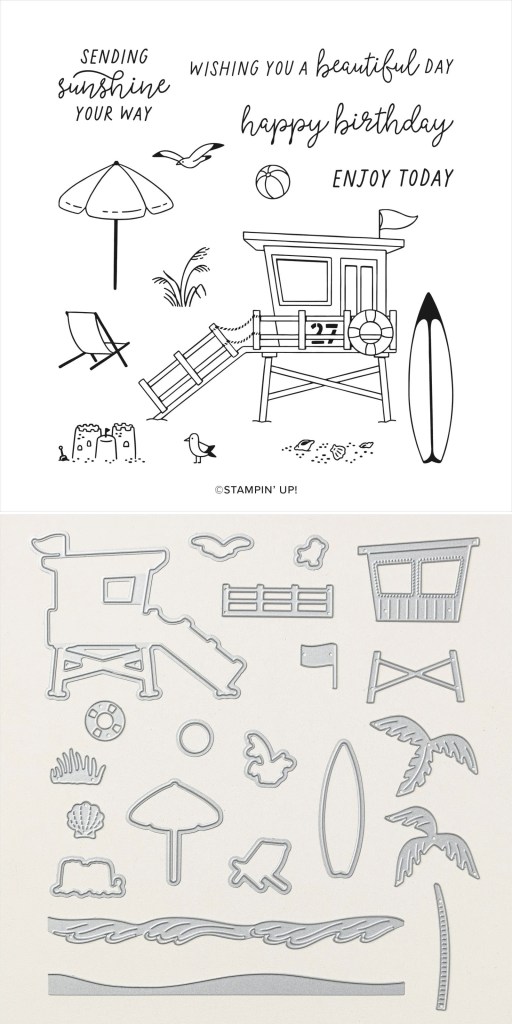 SENDING sunshine YOUR WAY

WISHING YOU A beautiful DAY

happy birthday

ENJOY TODAY

27

©STAMPIN' UP!